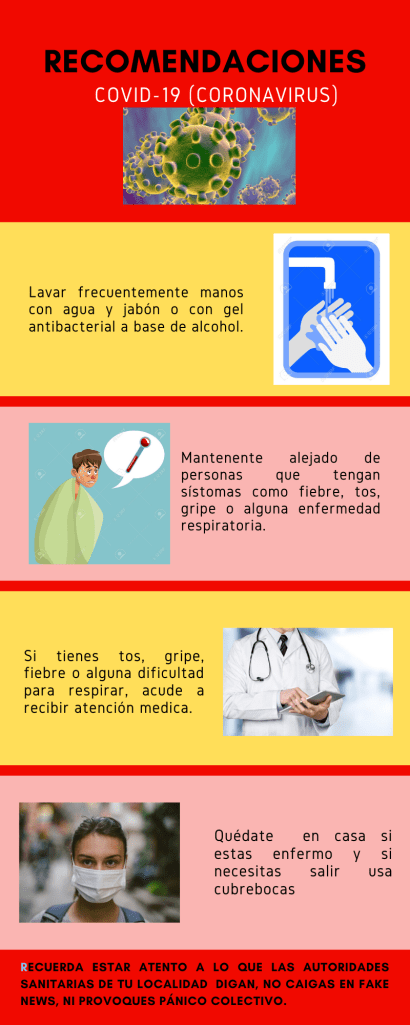 RECOMENDACIONES
COVID-19 (CORONAVIRUS)

Lavar frecuentemente manos con agua y jabón o con gel antibacterial a base de alcohol.

Mantenente alejado de personas que tengan sístomas como fiebre, tos, gripe o alguna enfermedad respiratoria.

Si tienes tos, gripe, fiebre o alguna dificultad para respirar, acude a recibir atención medica.

Quédate en casa si estas enfermo y si necesitas salir usa cubrebocas

RECUERDA ESTAR ATENTO A LO QUE LAS AUTORIDADES SANITARIAS DE TU LOCALIDAD DIGAN, NO CAIGAS EN FAKE NEWS, NI PROVOQUES PÁNICO COLECTIVO.